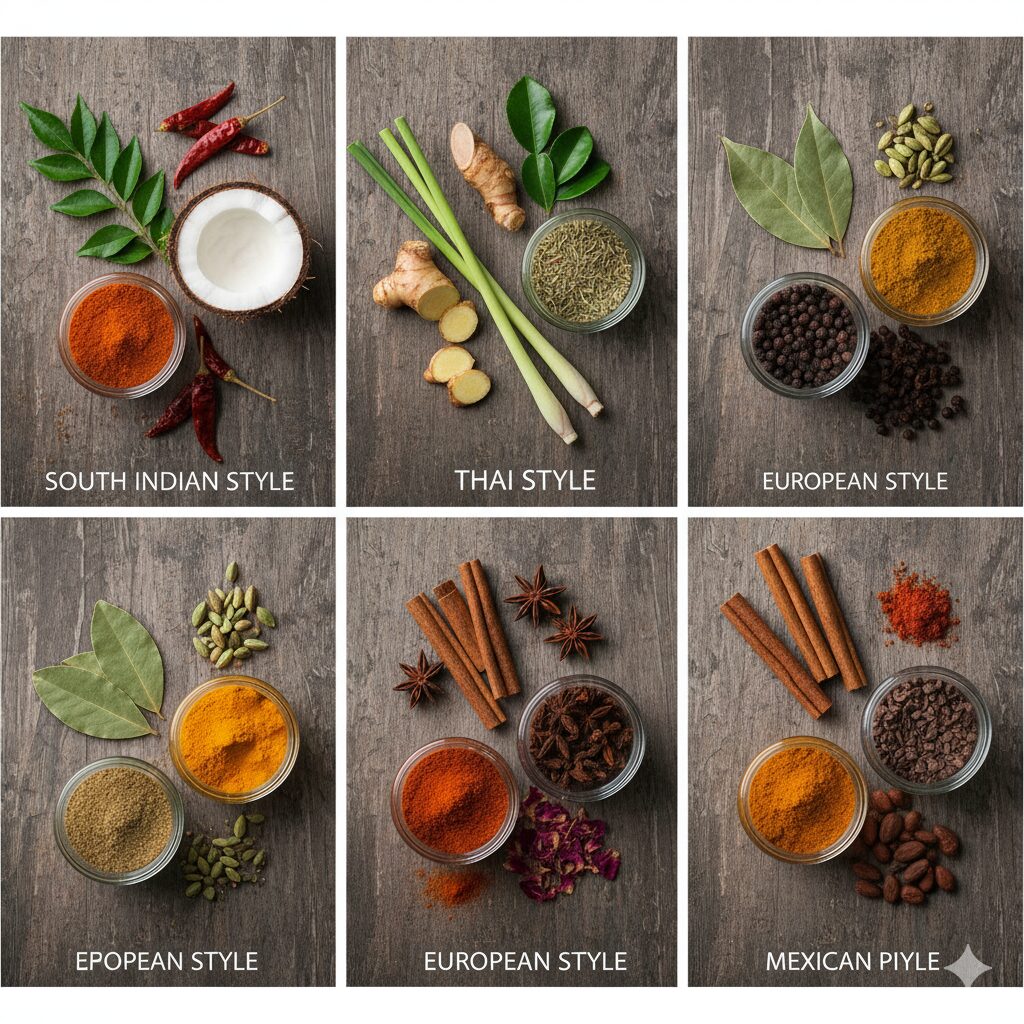 SOUTH INDIAN STYLE

THAI STYLE

EUROPEAN STYLE

EPOPEAN STYLE

EUROPEAN STYLE

MEXICAN PIYLE